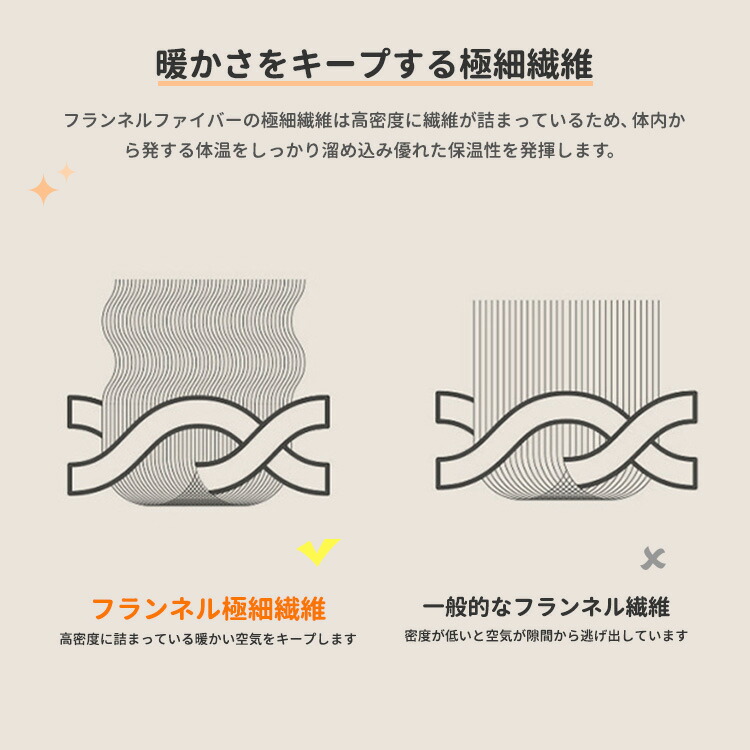 暖かさをキープする極細繊維

フランネルファイバーの極細繊維は高密度に繊維が詰まっているため、体内から発する体温をしっかり溜め込み優れた保温性を発揮します。

フランネル極細繊維
高密度に詰まっている暖かい空気をキープします

一般的なフランネル繊維
密度が低いと空気が隙間から逃げ出しています