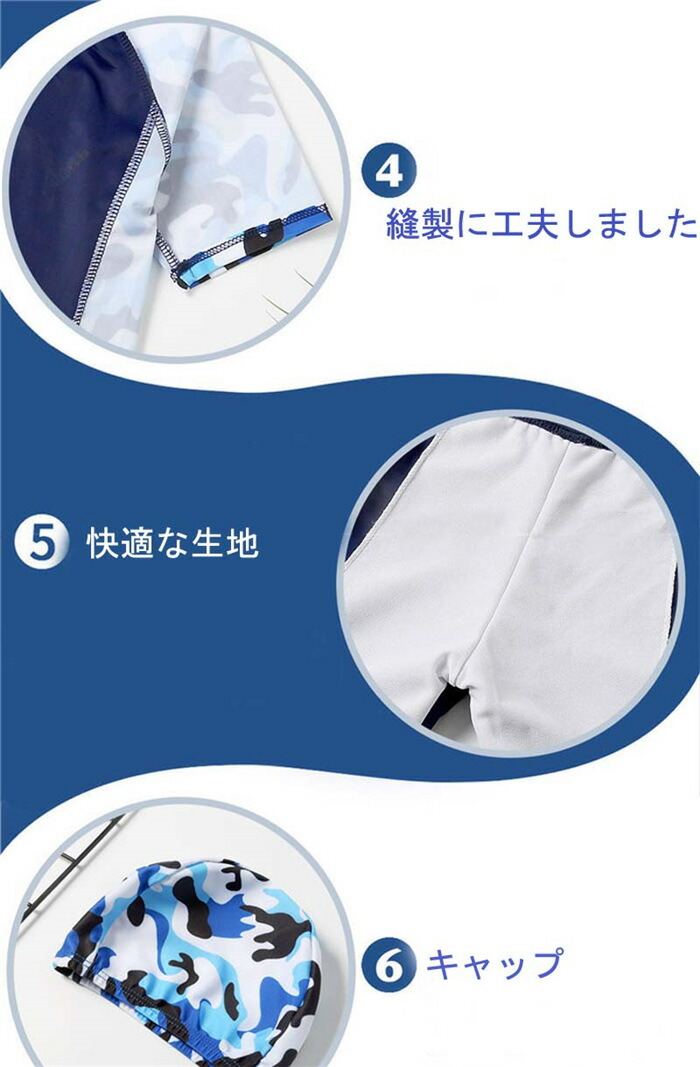 4
縫製に工夫しました

5 快適な生地

6 キャップ