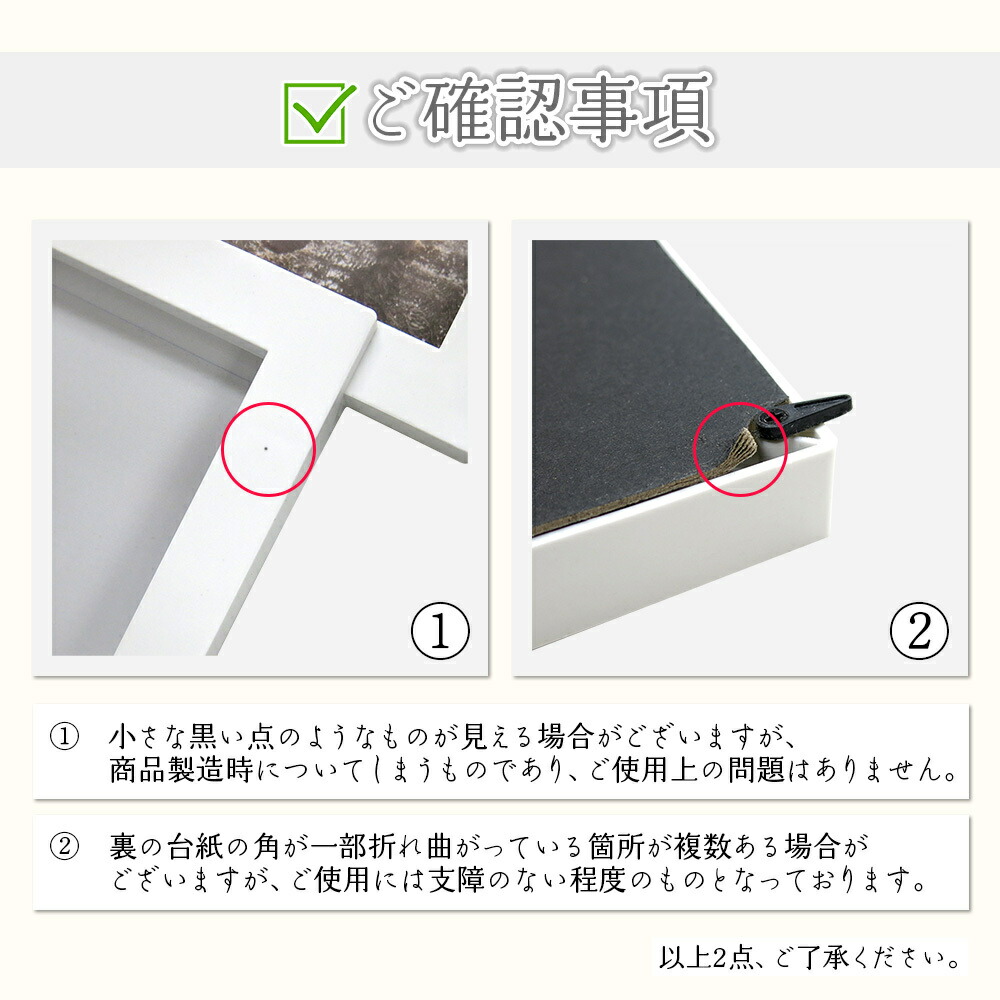 ご確認事項

①

②

① 小さな黒い点のようなものが見える場合がございますが、商品製造時についてしまうものであり、ご使用上の問題はありません。

② 裏の台紙の角が一部折れ曲がっている箇所が複数ある場合がございますが、ご使用には支障のない程度のものとなっております。

以上2点、ご了承ください。