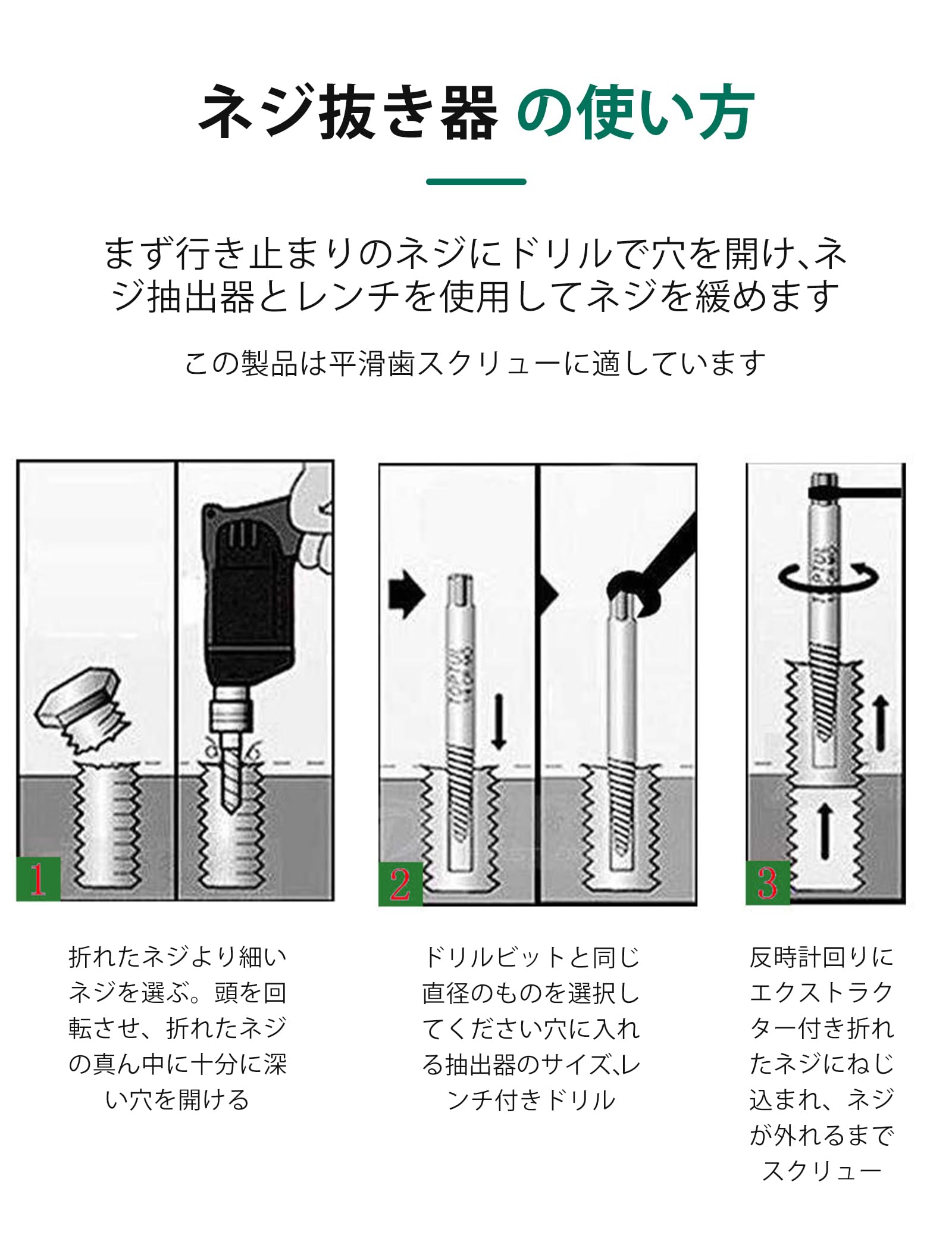 ネジ抜き器 の使い方

まず行き止まりのネジにドリルで穴を開け、ネジ抽出器とレンチを使用してネジを緩めます

この製品は平滑歯スクリューに適しています

1

2

3

折れたネジより細いネジを選ぶ。頭を回転させ、折れたネジの真ん中に十分に深い穴を開ける

ドリルビットと同じ直径のものを選択してください穴に入れる抽出器のサイズ､レンチ付きドリル

反時計回りにエクストラクター付き折れたネジにねじ込まれ、ネジが外れるまでスクリュー