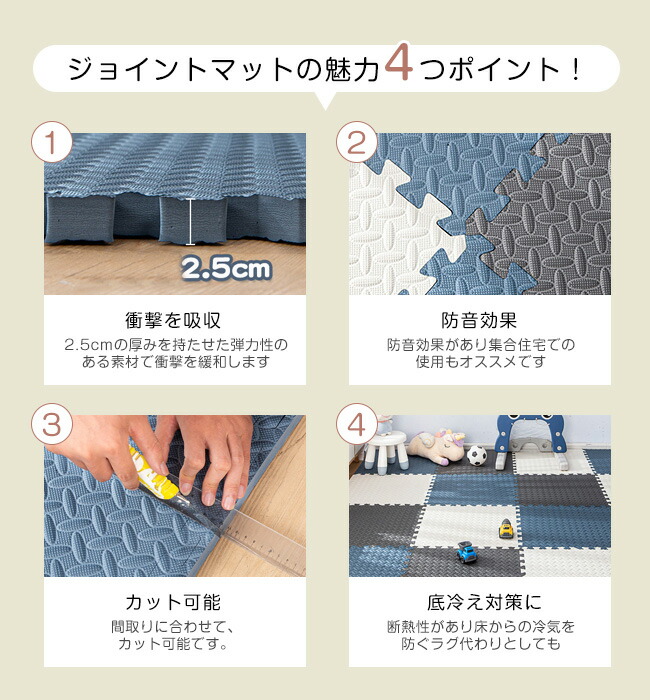 ジョイントマットの魅力4つポイント！

1

2.5cm

衝撃を吸収

2.5cmの厚みを持たせた弾力性のある素材で衝撃を緩和します

2

防音効果

防音効果があり集合住宅での使用もオススメです

3

カット可能

間取りに合わせて、カット可能です。

4

底冷え対策に

断熱性があり床からの冷気を防ぐラグ代わりとしても