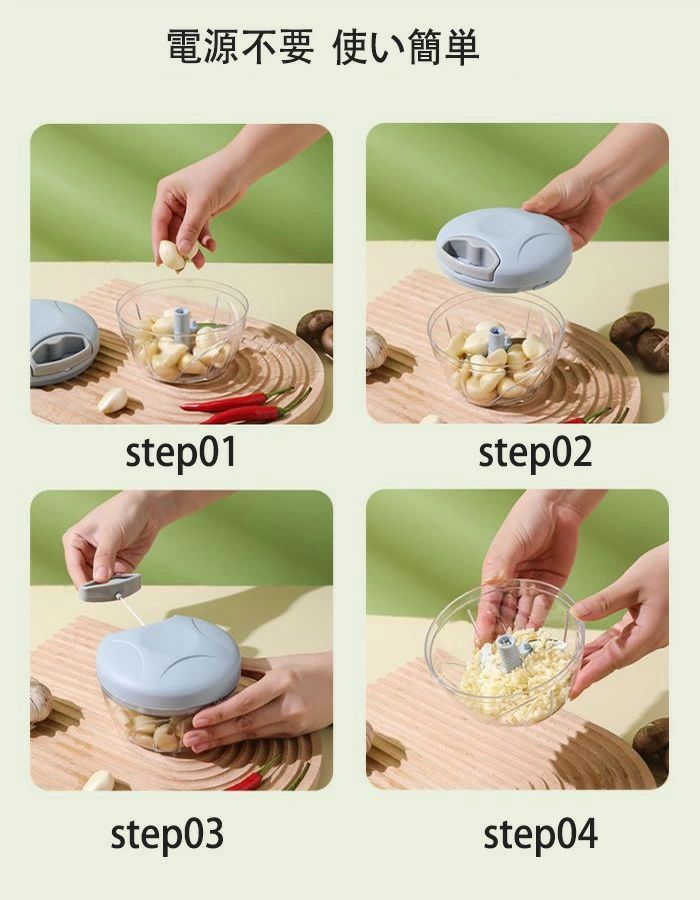 電源不要 使い簡単

step01

step02

step03

step04