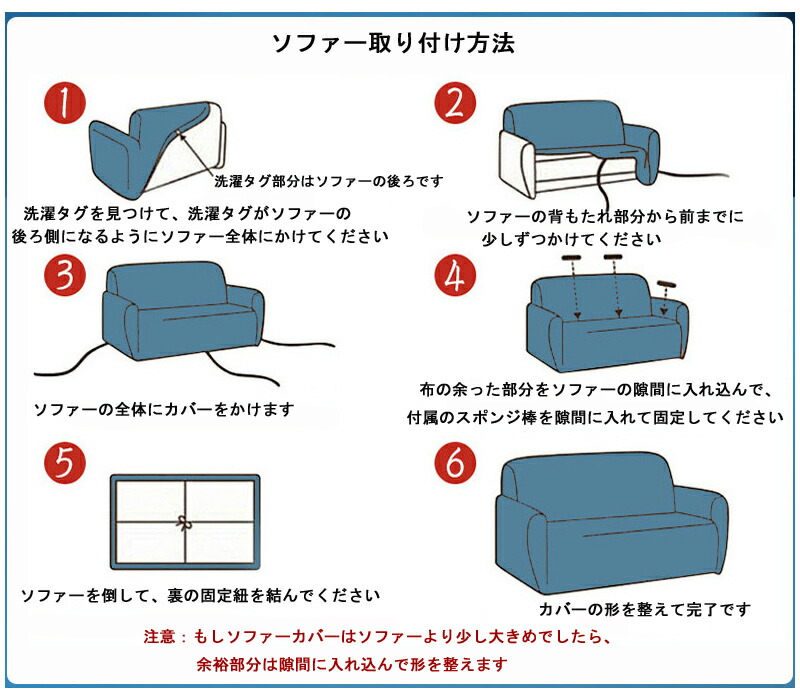 ソファー取り付け方法

1

洗濯タグ部分はソファーの後ろです

洗濯タグを見つけて、洗濯タグがソファーの後ろ側になるようにソファー全体にかけてください

2

ソファーの背もたれ部分から前までに少しずつかけてください

3

ソファーの全体にカバーをかけます

4

布の余った部分をソファーの隙間に入れ込んで、付属のスポンジ棒を隙間に入れて固定してください

5

ソファーを倒して、裏の固定紐を結んでください

6

カバーの形を整えて完了です

注意：もしソファーカバーはソファーより少し大きめでしたら、余裕部分は隙間に入れ込んで形を整えます