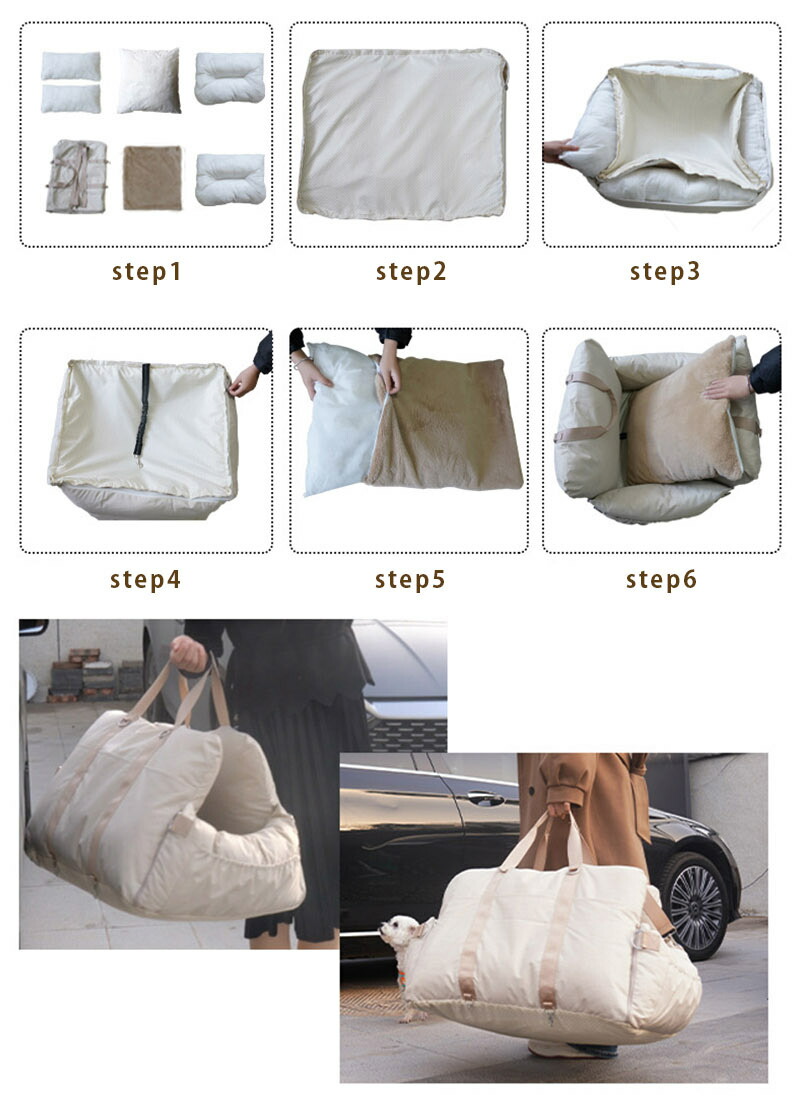 step1

step2

step3

step4

step5

step6