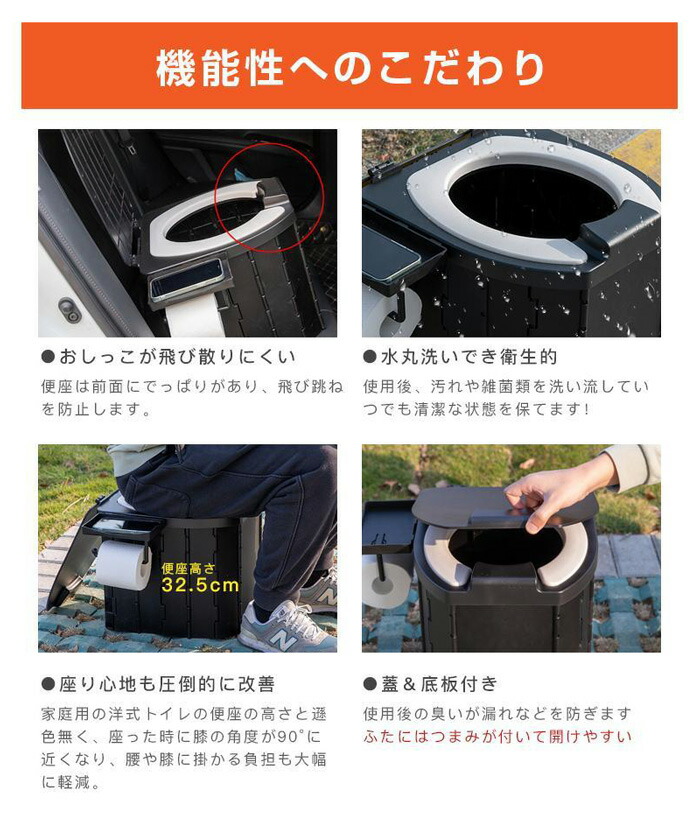 機能性へのこだわり

●おしっこが飛び散りにくい

便座は前面にでっぱりがあり、飛び跳ねを防止します。

●水丸洗いでき衛生的

使用後、汚れや雑菌類を洗い流していつでも清潔な状態を保てます！

便座高さ
32.5cm

●座り心地も圧倒的に改善

家庭用の洋式トイレの便座の高さと遜色無く、座った時に膝の角度が90°に近くなり、腰や膝に掛かる負担も大幅に軽減。

●蓋＆底板付き

使用後の臭いが漏れなどを防ぎます
ふたにはつまみが付いて開けやすい