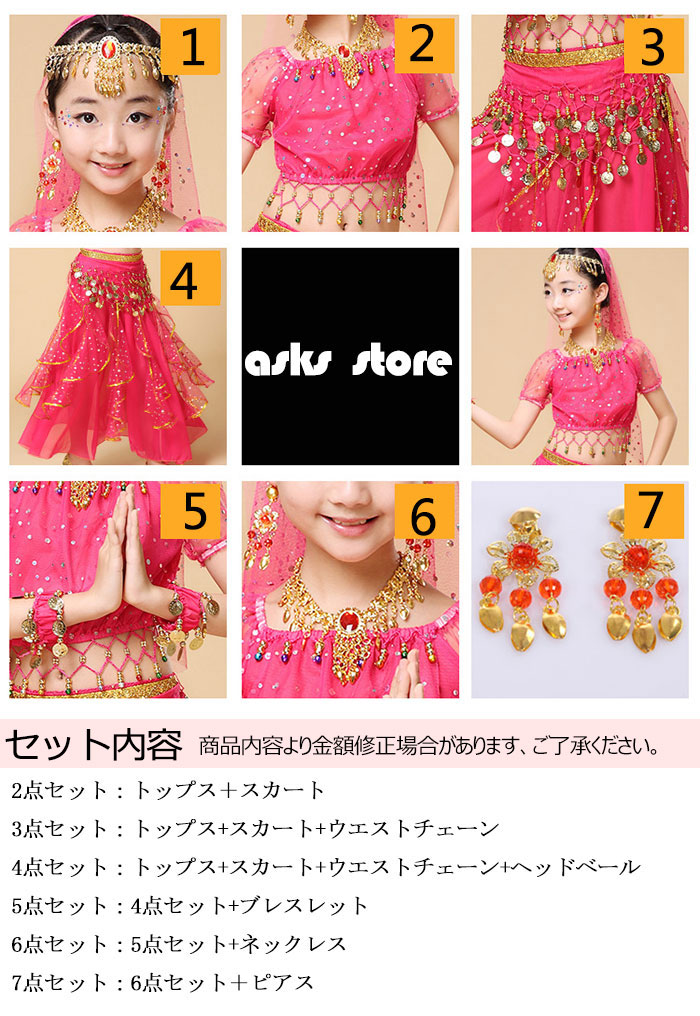 1

2

3

4

asks store

5

6

7

セット内容 商品内容より金額修正場合があります、ご了承ください。

2点セット：トップス＋スカート

3点セット：トップス+スカート+ウエストチェーン

4点セット：トップス+スカート+ウエストチェーン+ヘッドベール

5点セット：4点セット+ブレスレット

6点セット：5点セット+ネックレス

7点セット：6点セット＋ピアス