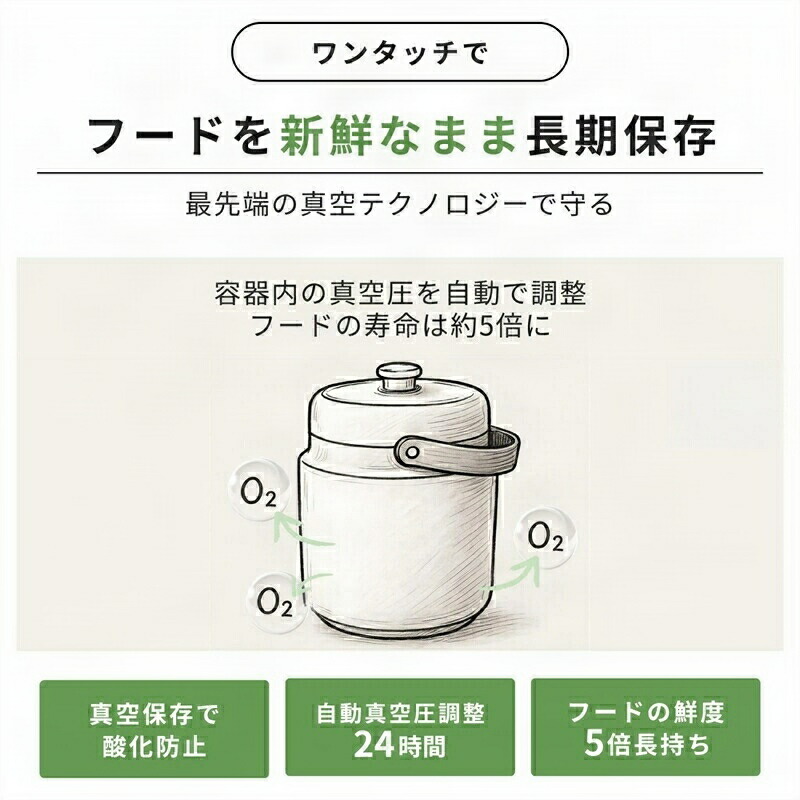 ワンタッチで

フードを新鮮なまま長期保存

最先端の真空テクノロジーで守る

容器内の真空圧を自動で調整
フードの寿命は約5倍に

$O_2$

$O_2$

$O_2$

真空保存で
酸化防止

自動真空圧調整
24時間

フードの鮮度
5倍長持ち