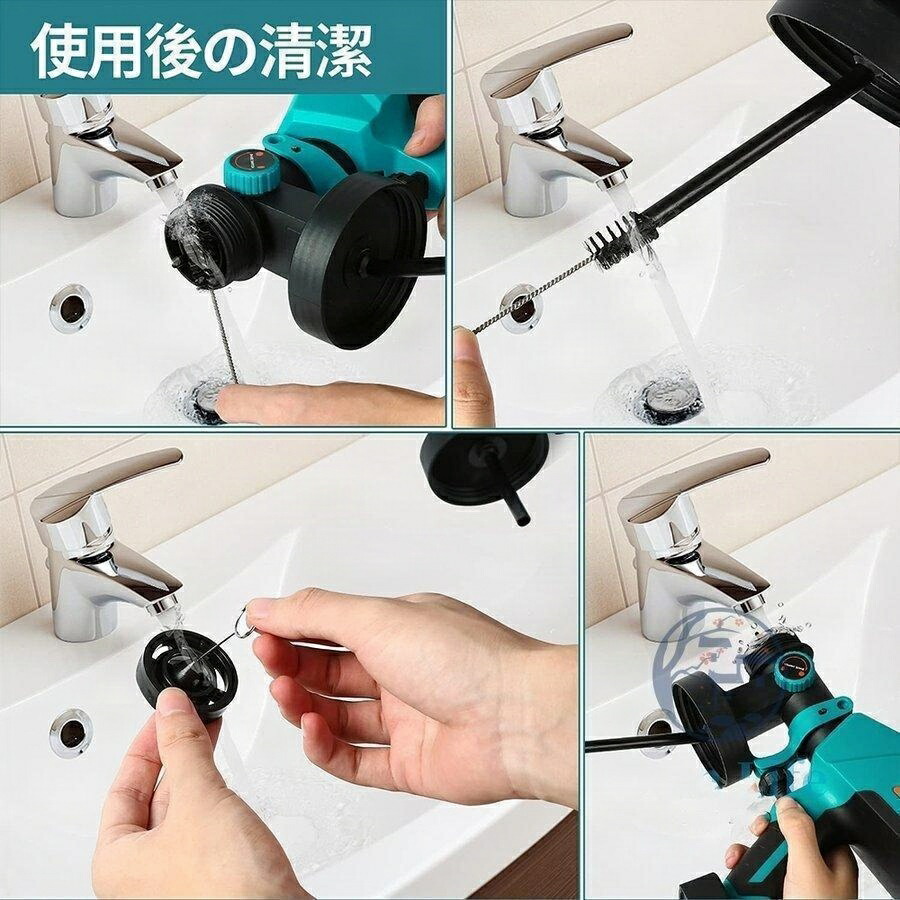 使用後の清潔