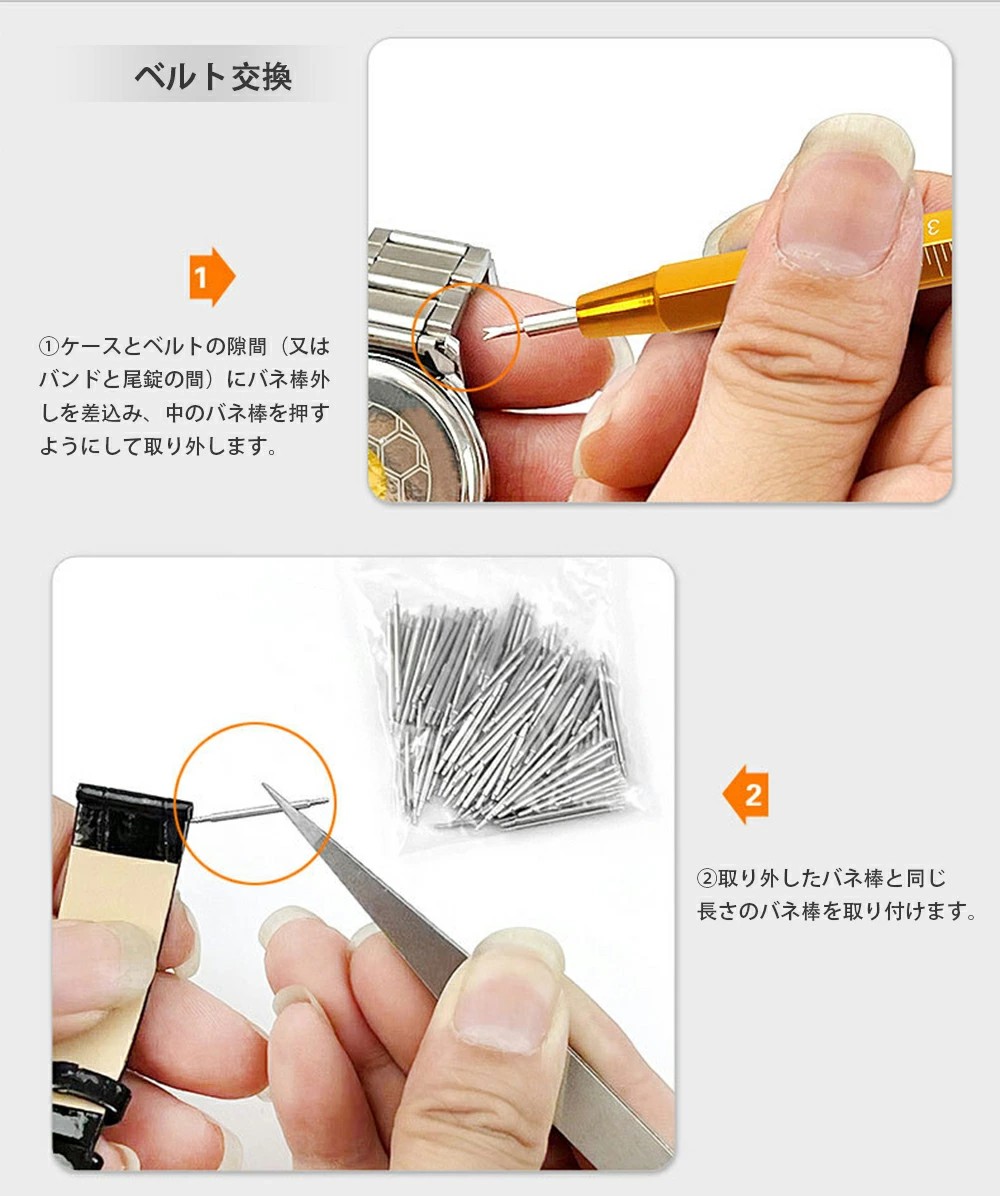 ベルト交換

1

①ケースとベルトの隙間（又はバンドと尾錠の間）にバネ棒外しを差込み、中のバネ棒を押すようにして取り外します。

3

2

②取り外したバネ棒と同じ長さのバネ棒を取り付けます。