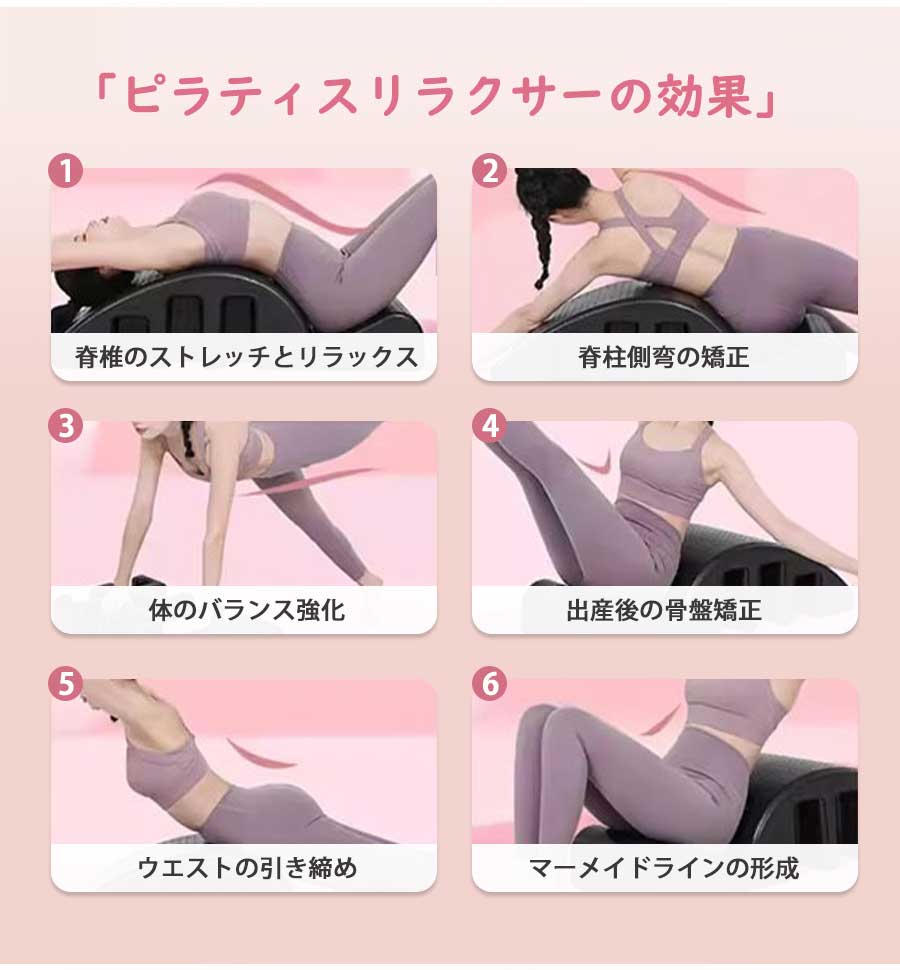 「ピラティスリラクサーの効果」

1
脊椎のストレッチとリラックス

2
脊柱側弯の矯正

3
体のバランス強化

4
出産後の骨盤矯正

5
ウエストの引き締め

6
マーメイドラインの形成