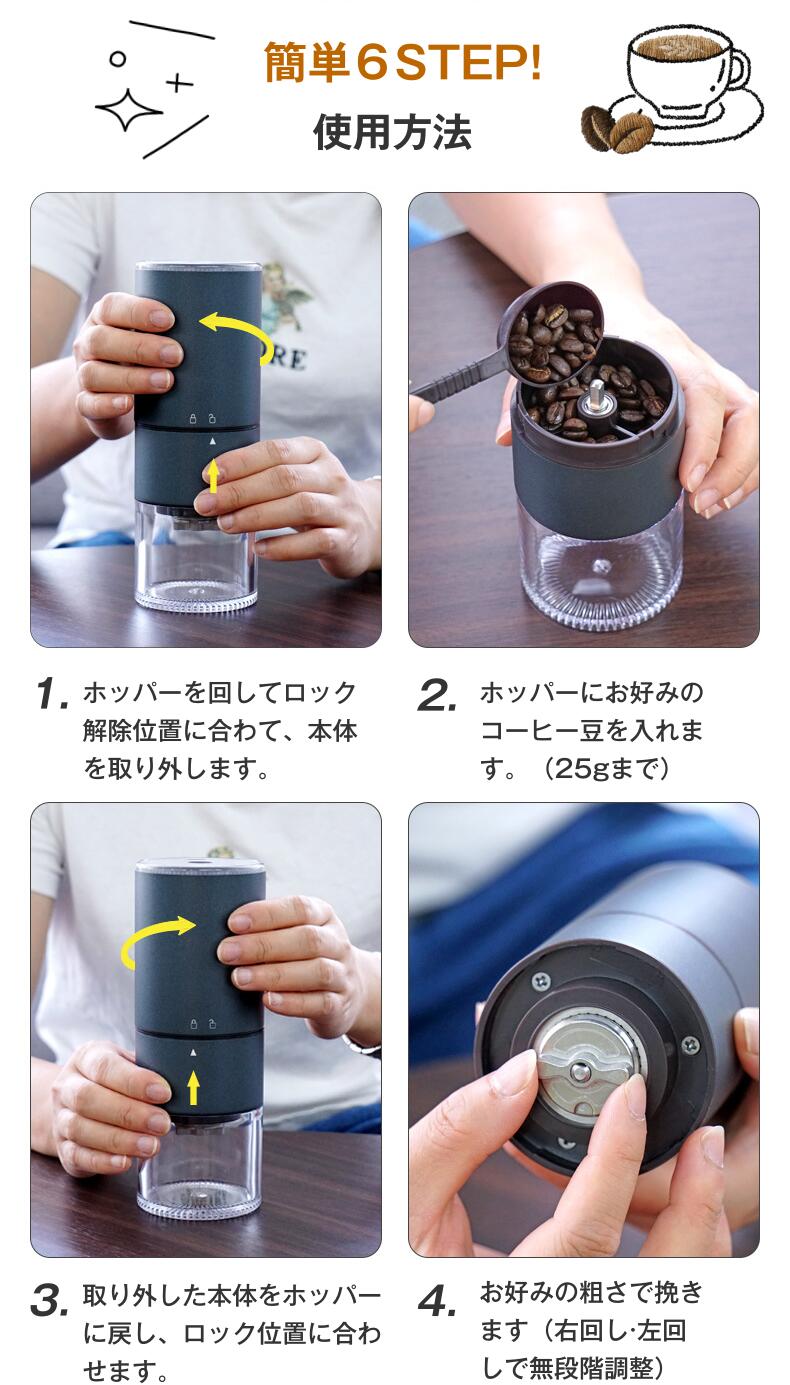 簡単6STEP!
使用方法

RE

1. ホッパーを回してロック解除位置に合わて、本体を取り外します。

2. ホッパーにお好みのコーヒー豆を入れます。（25gまで）

3. 取り外した本体をホッパーに戻し、ロック位置に合わせます。

4. お好みの粗さで挽きます（右回し·左回しで無段階調整）