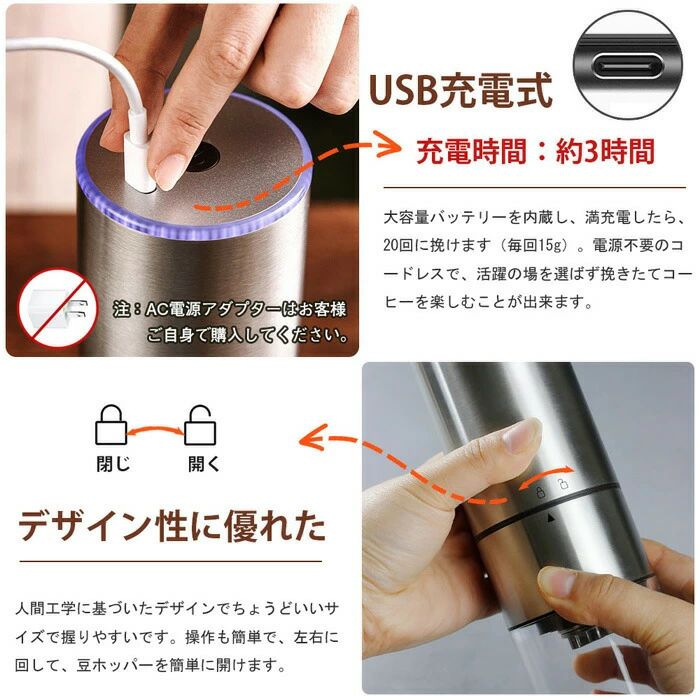 USB充電式

充電時間：約3時間

大容量バッテリーを内蔵し、満充電したら、20回に挽けます（毎回15g）。電源不要のコードレスで、活躍の場を選ばず挽きたてコーヒーを楽しむことが出来ます。

注：AC電源アダプターはお客様ご自身で購入してください。

閉じ

開く

デザイン性に優れた

人間工学に基づいたデザインでちょうどいいサイズで握りやすいです。操作も簡単で、左右に回して、豆ホッパーを簡単に開けます。