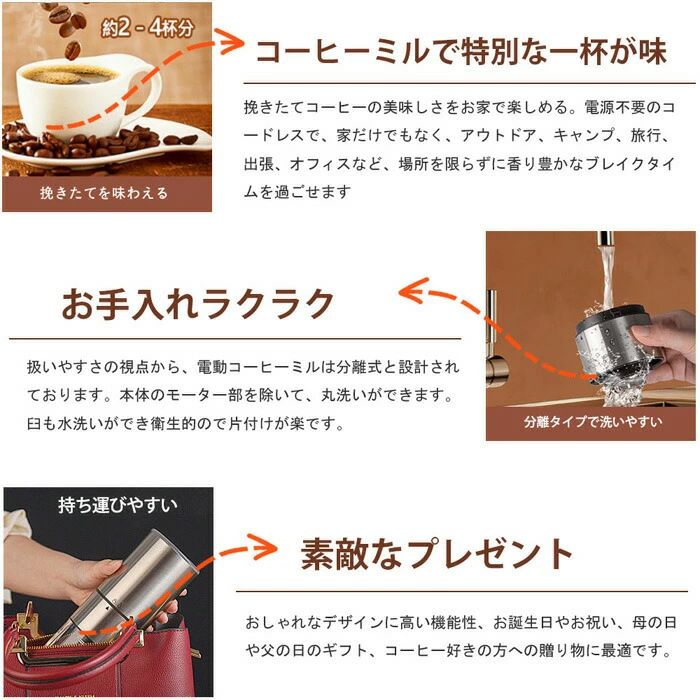 約2 - 4杯分

挽きたてを味わえる

コーヒーミルで特別な一杯が味

挽きたてコーヒーの美味しさをお家で楽しめる。電源不要のコードレスで、家だけでもなく、アウトドア、キャンプ、旅行、出張、オフィスなど、場所を限らずに香り豊かなブレイクタイムを過ごせます

お手入れラクラク

扱いやすさの視点から、電動コーヒーミルは分離式と設計されております。本体のモーター部を除いて、丸洗いができます。臼も水洗いができ衛生的ので片付けが楽です。

分離タイプで洗いやすい

持ち運びやすい

素敵なプレゼント

おしゃれなデザインに高い機能性、お誕生日やお祝い、母の日や父の日のギフト、コーヒー好きの方への贈り物に最適です。