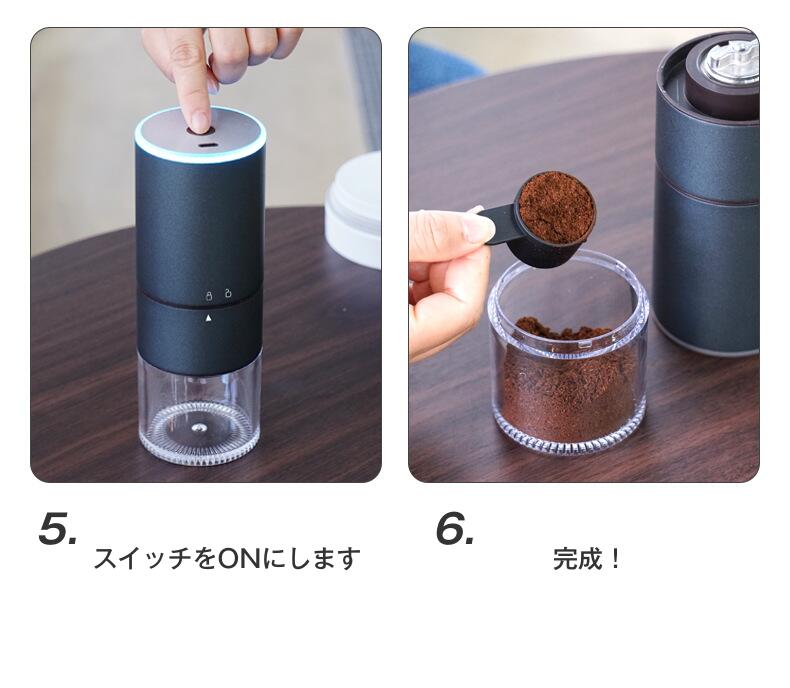 5.
スイッチをONにします

6.
完成！