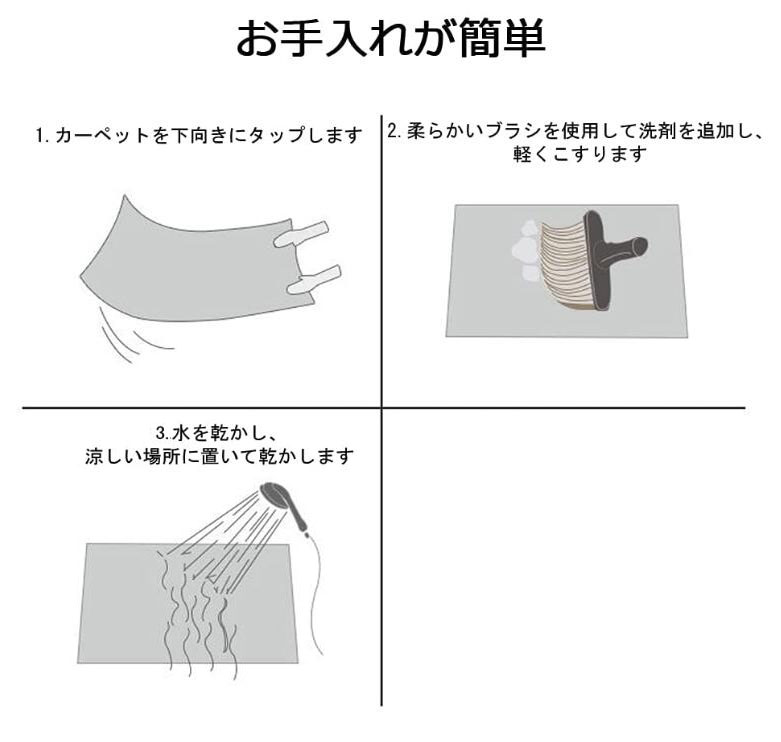 お手入れが簡単

1. カーペットを下向きにタップします

2. 柔らかいブラシを使用して洗剤を追加し、軽くこすります

3.水を乾かし、涼しい場所に置いて乾かします