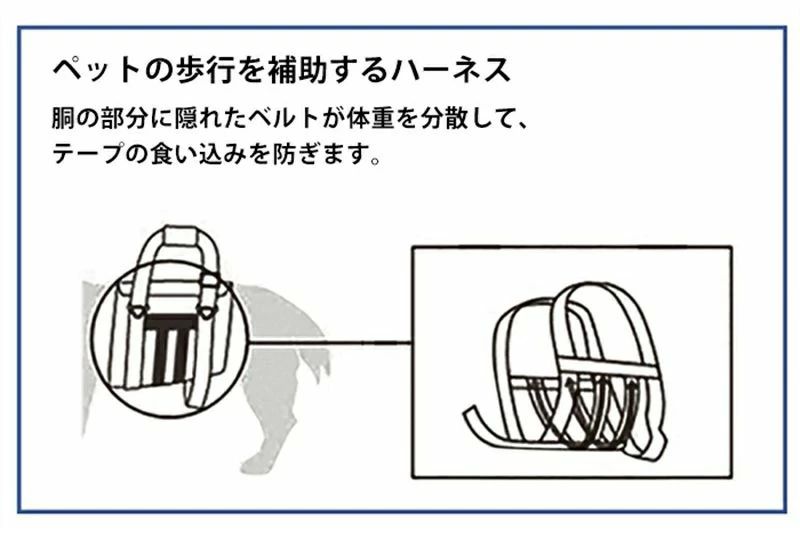 ペットの歩行を補助するハーネス

胴の部分に隠れたベルトが体重を分散して、テープの食い込みを防ぎます。