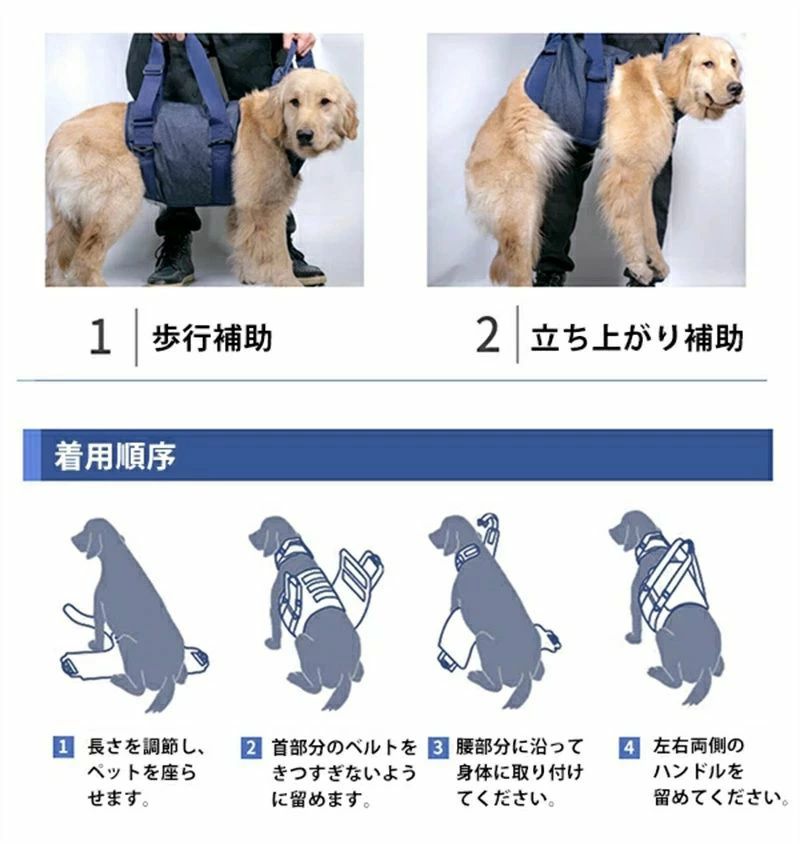 1 歩行補助

2 立ち上がり補助

着用順序

1 長さを調節し、ペットを座らせます。

2 首部分のベルトをきつすぎないように留めます。

3 腰部分に沿って身体に取り付けてください。

4 左右両側のハンドルを留めてください。