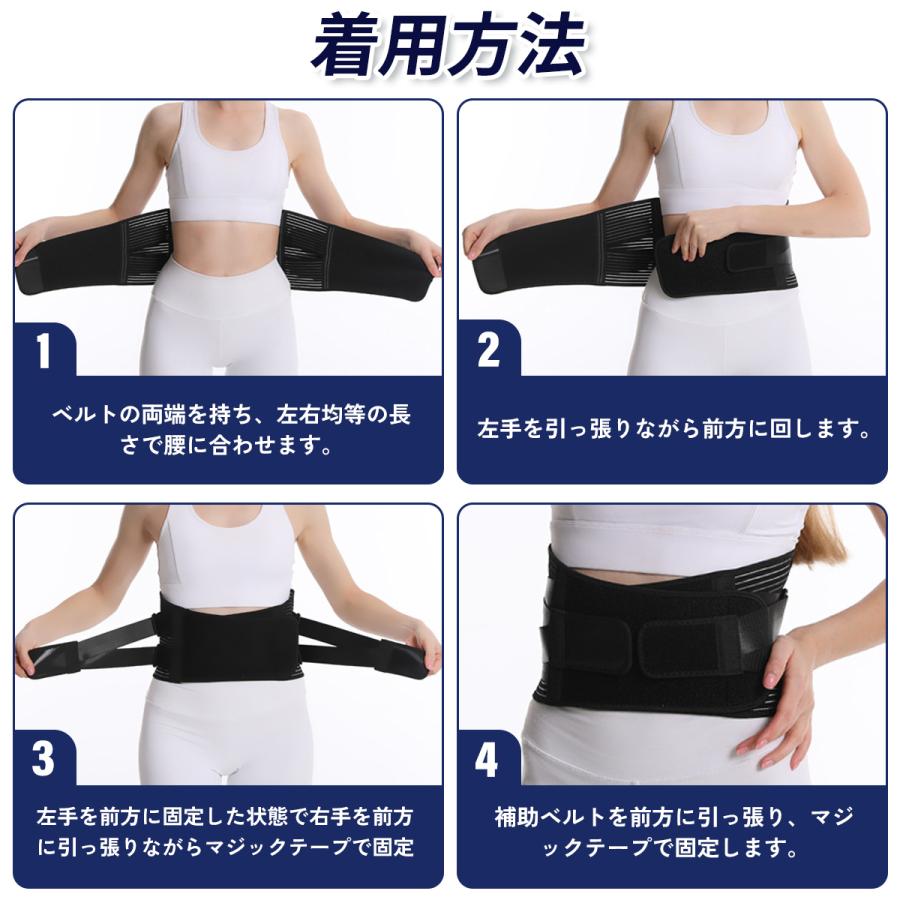 着用方法

1

ベルトの両端を持ち、左右均等の長さで腰に合わせます。

2

左手を引っ張りながら前方に回します。

3

左手を前方に固定した状態で右手を前方に引っ張りながらマジックテープで固定

4

補助ベルトを前方に引っ張り、マジックテープで固定します。