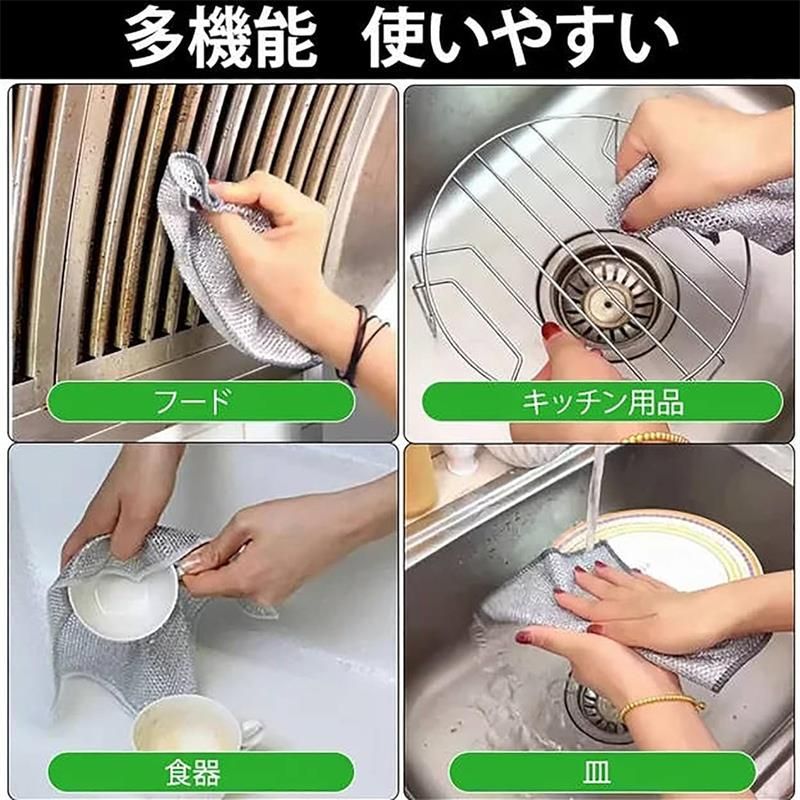 多機能　使いやすい

フード

キッチン用品

食器

皿