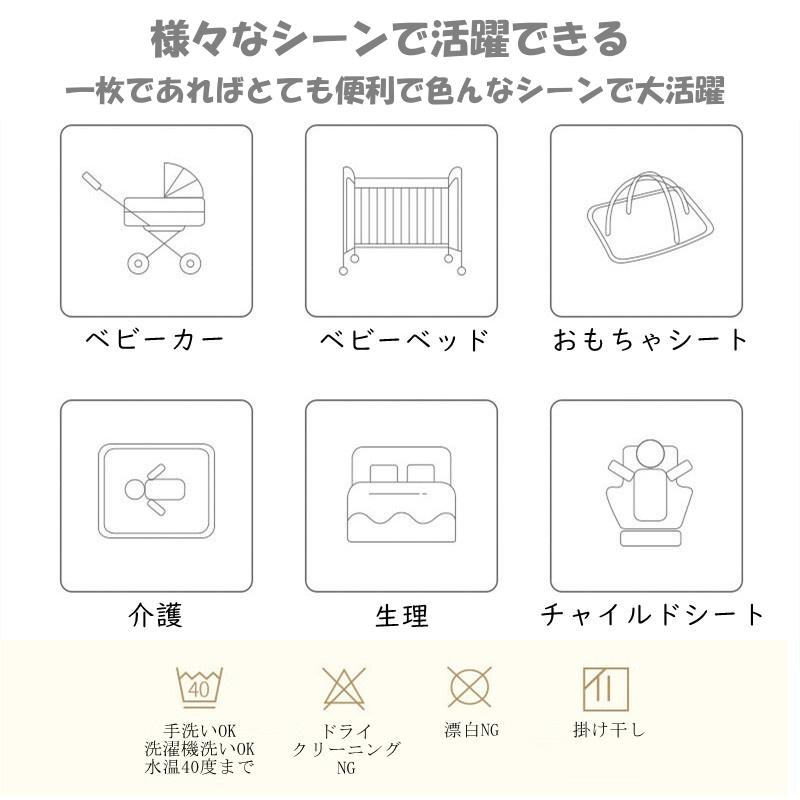 様々なシーンで活躍できる
一枚であればとても便利で色んなシーンで大活躍

ベビーカー

ベビーベッド

おもちゃシート

介護

生理

チャイルドシート

40

手洗いOK
洗濯機洗いOK
水温40度まで

ドライ
クリーニング
NG

漂白NG

掛け干し