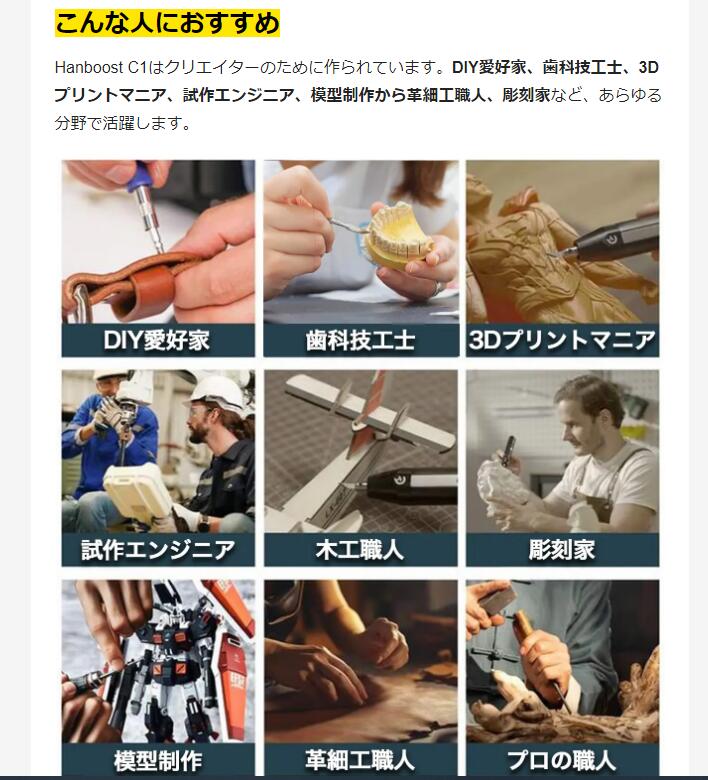 こんな人におすすめ

Hanboost C1はクリエイターのために作られています。DIY愛好家、歯科技工士、3Dプリントマニア、試作エンジニア、模型制作から革細工職人、彫刻家など、あらゆる分野で活躍します。

DIY愛好家

歯科技工士

3Dプリントマニア

試作エンジニア

木工職人

彫刻家

模型制作

革細工職人

プロの職人