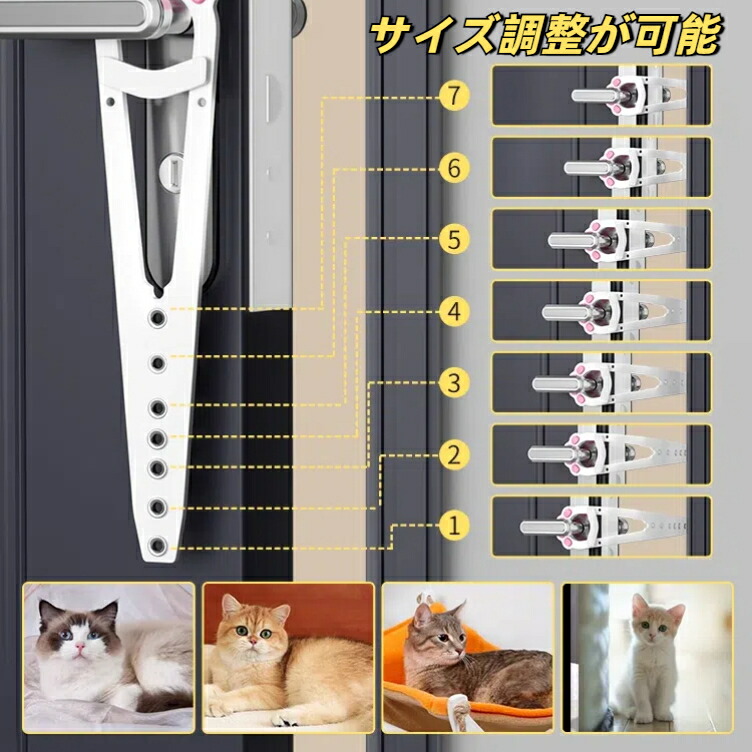 サイズ調整が可能

7

6

5

4

3

2

1